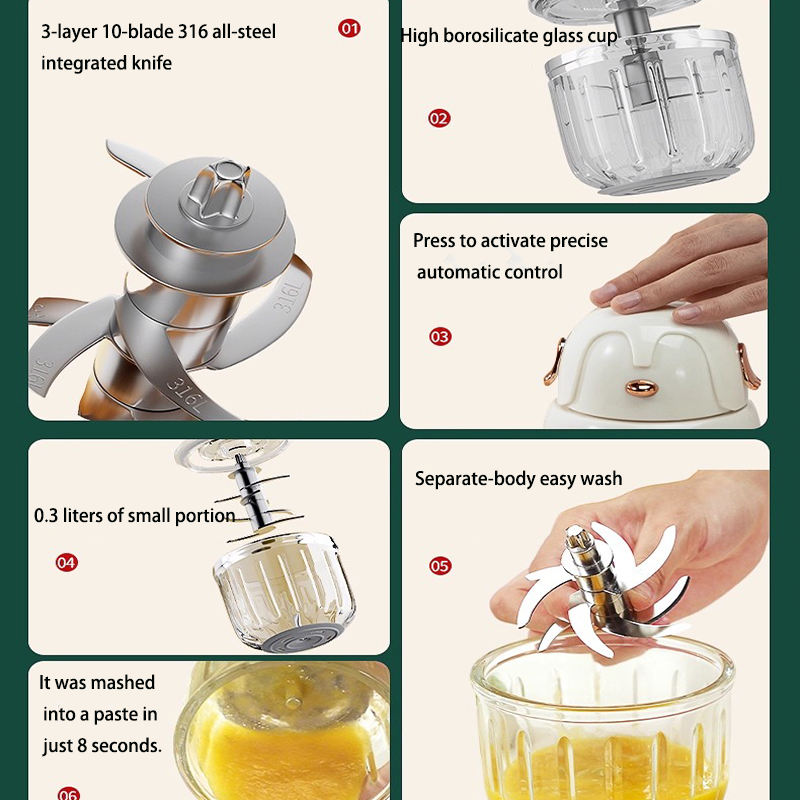 3-layer 10-blade 316 all-steel integrated knife

01

316L

316L

316L

High borosilicate glass cup

02

Press to activate precise automatic control

03

0.3 liters of small portion

04

Separate-body easy wash

05

It was mashed into a paste in just 8 seconds.

06